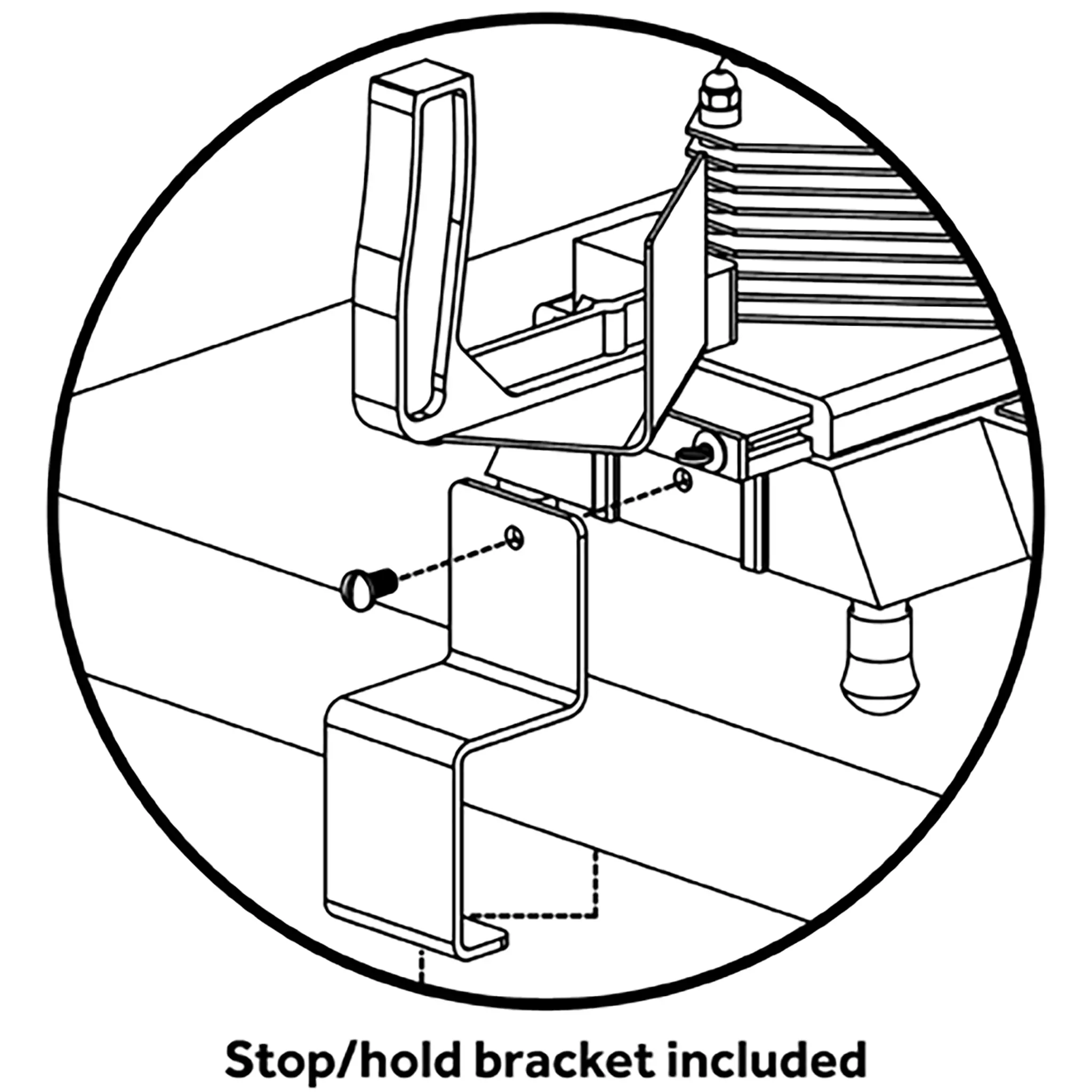 Stop/hold bracket included